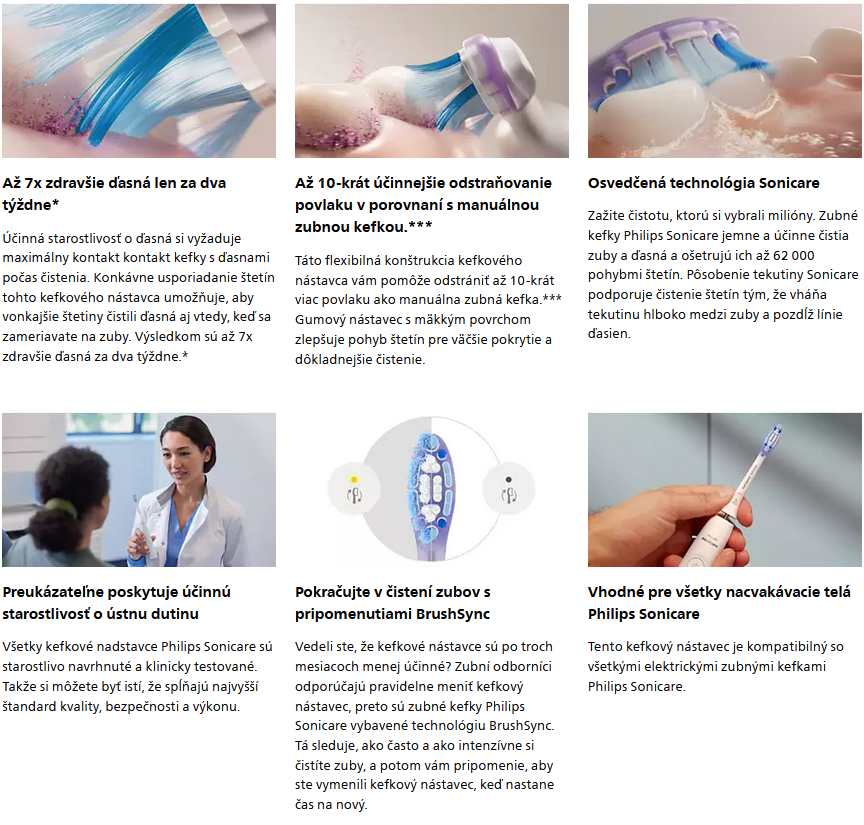 Až 7x zdravšie ďasná len za dva týždne*

Účinná starostlivosť o ďasná si vyžaduje maximálny kontakt kontakt kefky s ďasnami počas čistenia. Konkávne usporiadanie štetín tohto kefkového nástavca umožňuje, aby vonkajšie štetiny čistili ďasná aj vtedy, keď sa zameriavate na zuby. Výsledkom sú až 7x zdravšie ďasná za dva týždne.*

Až 10-krát účinnejšie odstraňovanie povlaku v porovnaní s manuálnou zubnou kefkou.***

Táto flexibilná konštrukcia kefkového nástavca vám pomôže odstrániť až 10-krát viac povlaku ako manuálna zubná kefka.*** Gumový nástavec s mäkkým povrchom zlepšuje pohyb štetín pre väčšie pokrytie a dôkladnejšie čistenie.

Osvedčená technológia Sonicare

Zažite čistotu, ktorú si vybrali milióny. Zubné kefky Philips Sonicare jemne a účinne čistia zuby a ďasná a ošetrujú ich až 62 000 pohybmi štetín. Pôsobenie tekutiny Sonicare podporuje čistenie štetín tým, že vháňa tekutinu hlboko medzi zuby a pozdĺž línie ďasien.

Preukázateľne poskytuje účinnú starostlivosť o ústnu dutinu

Všetky kefkové nadstavce Philips Sonicare sú starostlivo navrhnuté a klinicky testované. Takže si môžete byť istí, že spĺňajú najvyšší štandard kvality, bezpečnosti a výkonu.

Pokračujte v čistení zubov s pripomenutiami BrushSync

Vedeli ste, že kefkové nástavce sú po troch mesiacoch menej účinné? Zubní odborníci odporúčajú pravidelne meniť kefkový nástavec, preto sú zubné kefky Philips Sonicare vybavené technológiu BrushSync. Tá sleduje, ako často a ako intenzívne si čistíte zuby, a potom vám pripomenie, aby ste vymenili kefkový nástavec, keď nastane čas na nový.

Vhodné pre všetky nacvakávacie telá Philips Sonicare

Tento kefkový nástavec je kompatibilný so všetkými elektrickými zubnými kefkami Philips Sonicare.